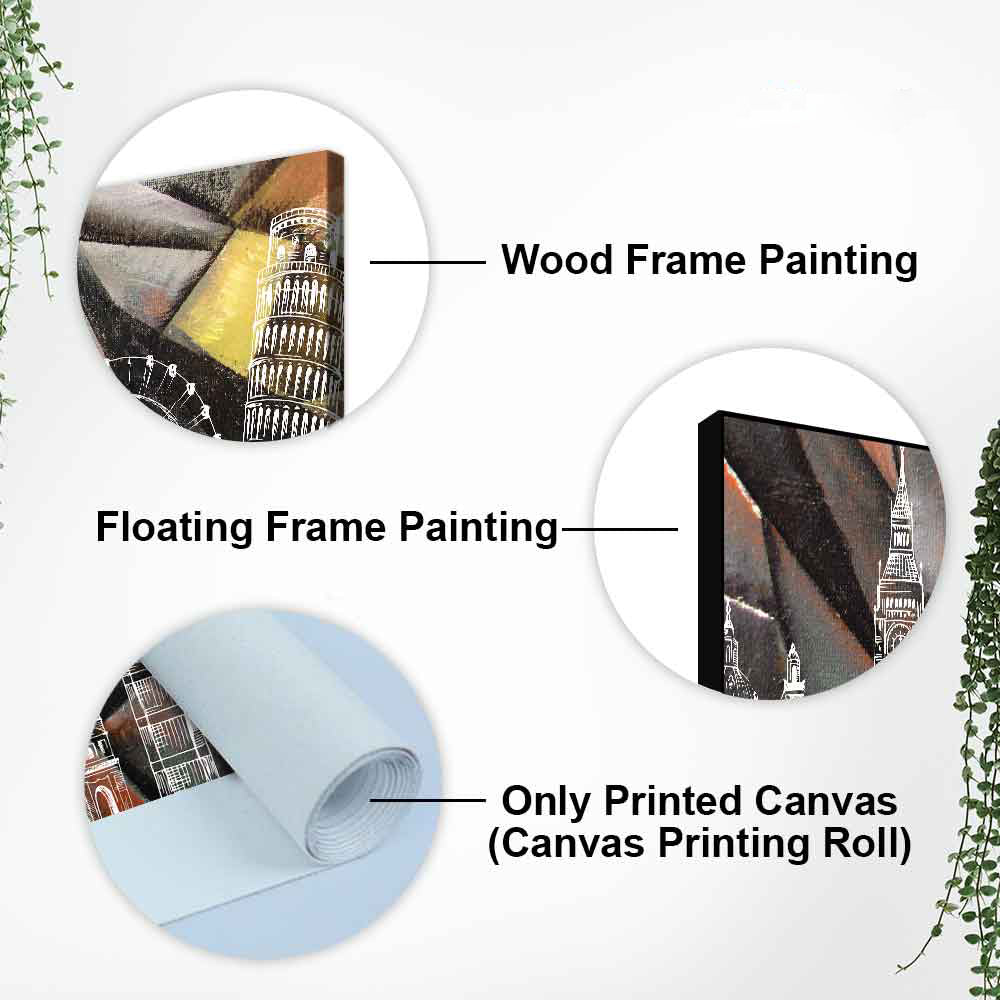 Wood Frame Painting

Floating Frame Painting

Only Printed Canvas
(Canvas Printing Roll)