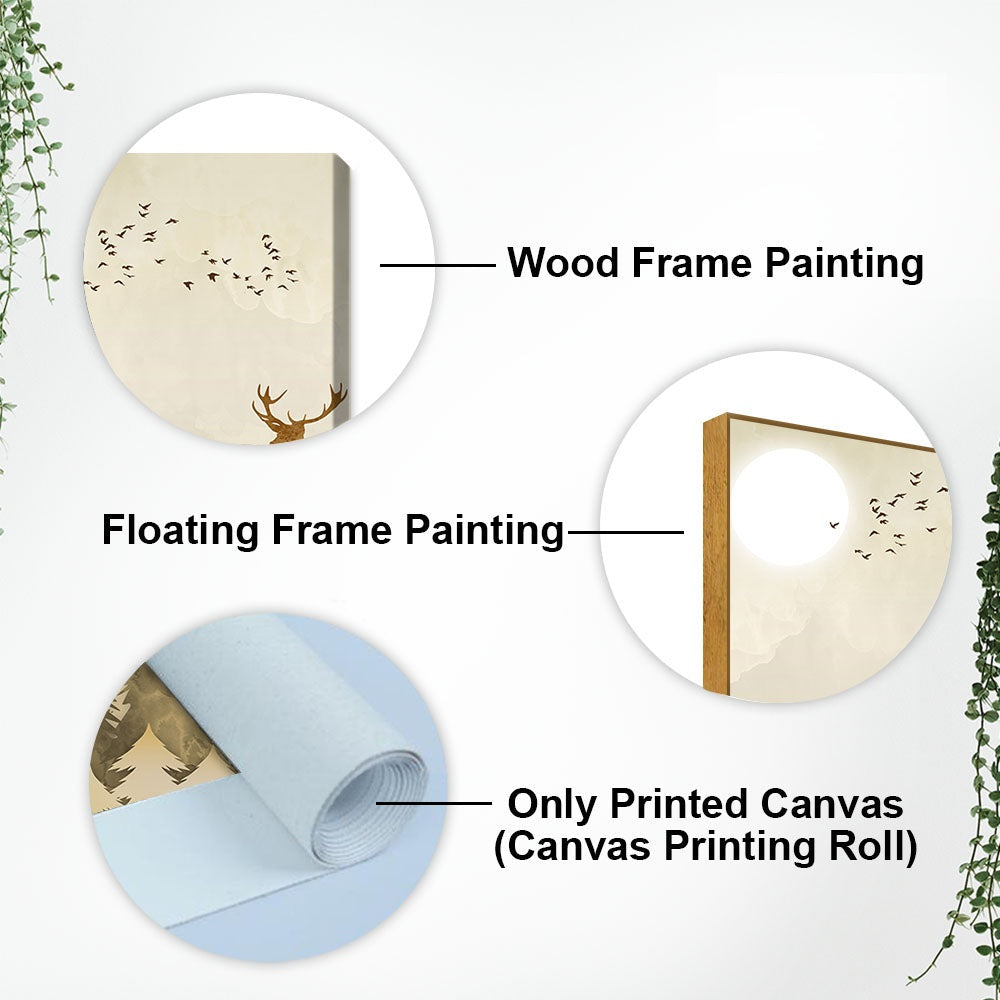 Wood Frame Painting

Floating Frame Painting

Only Printed Canvas
(Canvas Printing Roll)