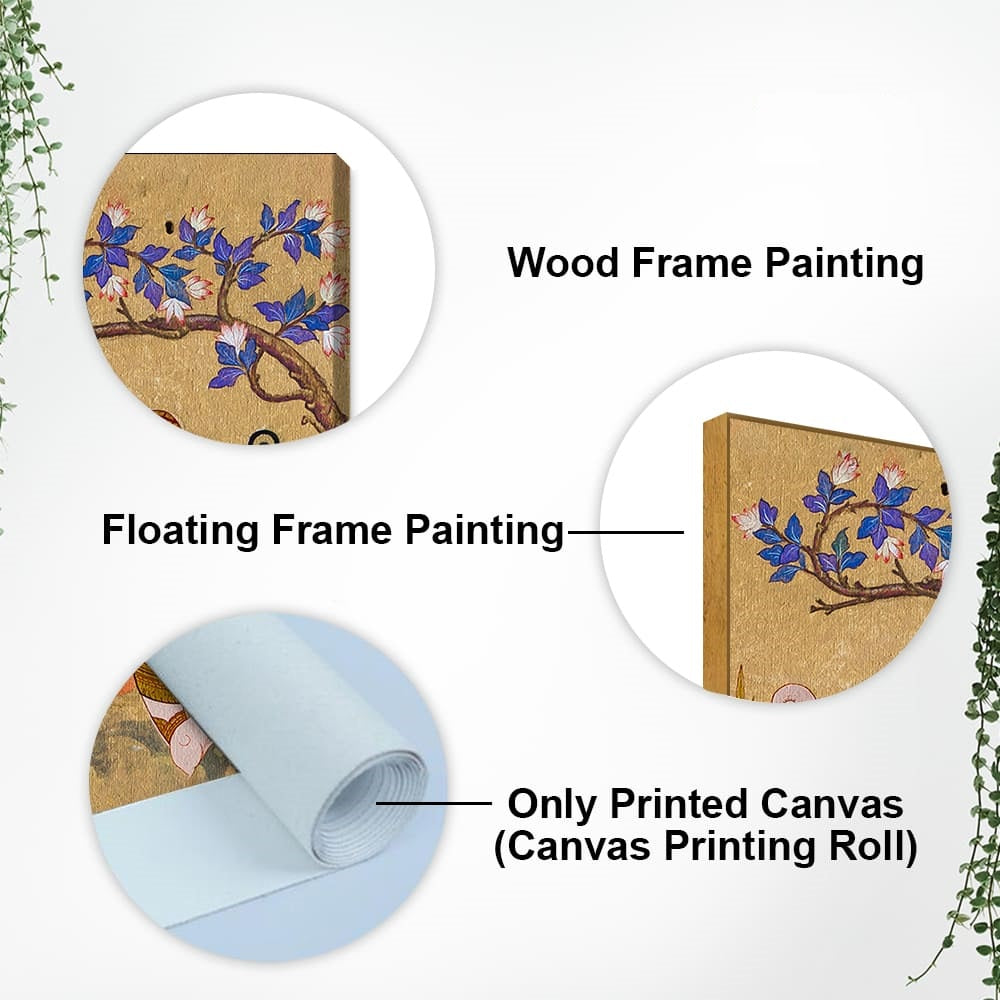 Wood Frame Painting

Floating Frame Painting

Only Printed Canvas
(Canvas Printing Roll)