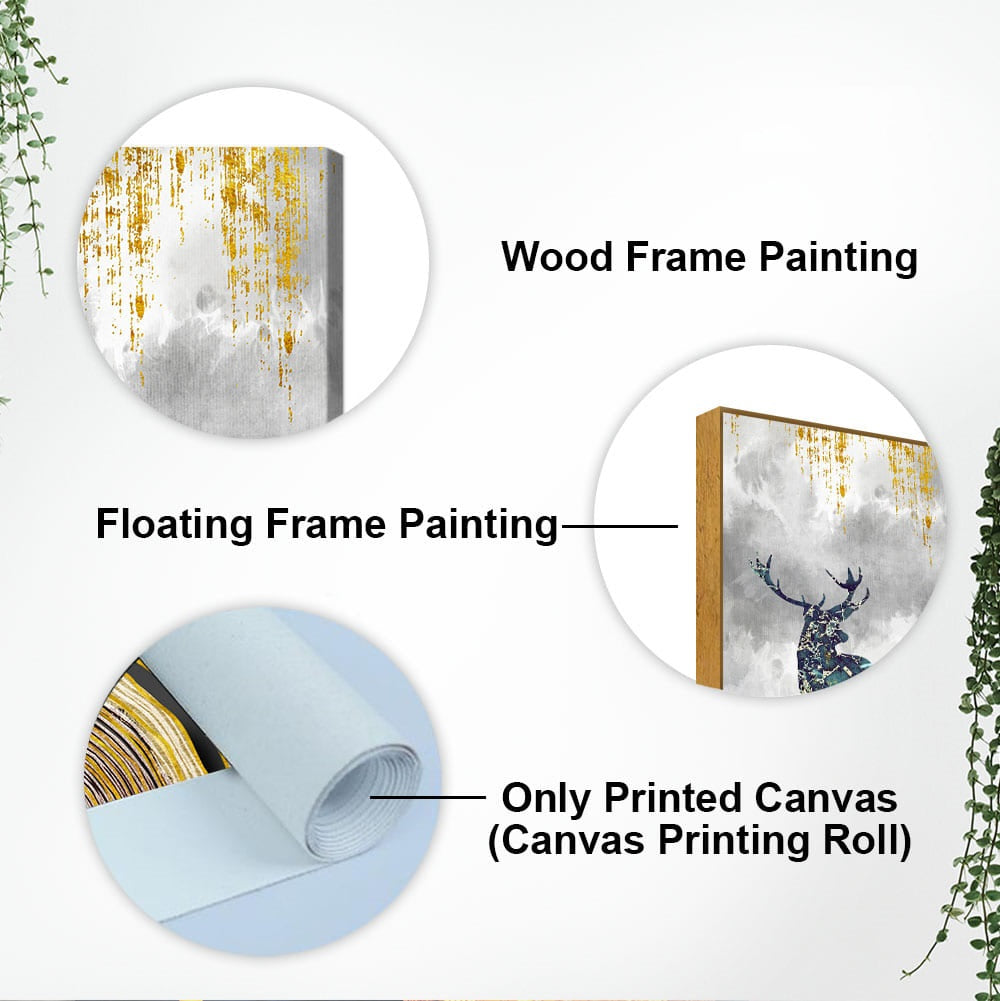 Wood Frame Painting

Floating Frame Painting

Only Printed Canvas
(Canvas Printing Roll)