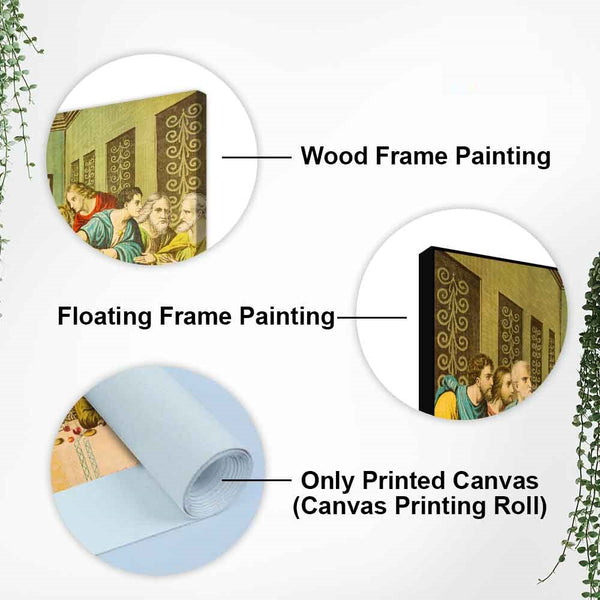 Wood Frame Painting

Floating Frame Painting

Only Printed Canvas
(Canvas Printing Roll)